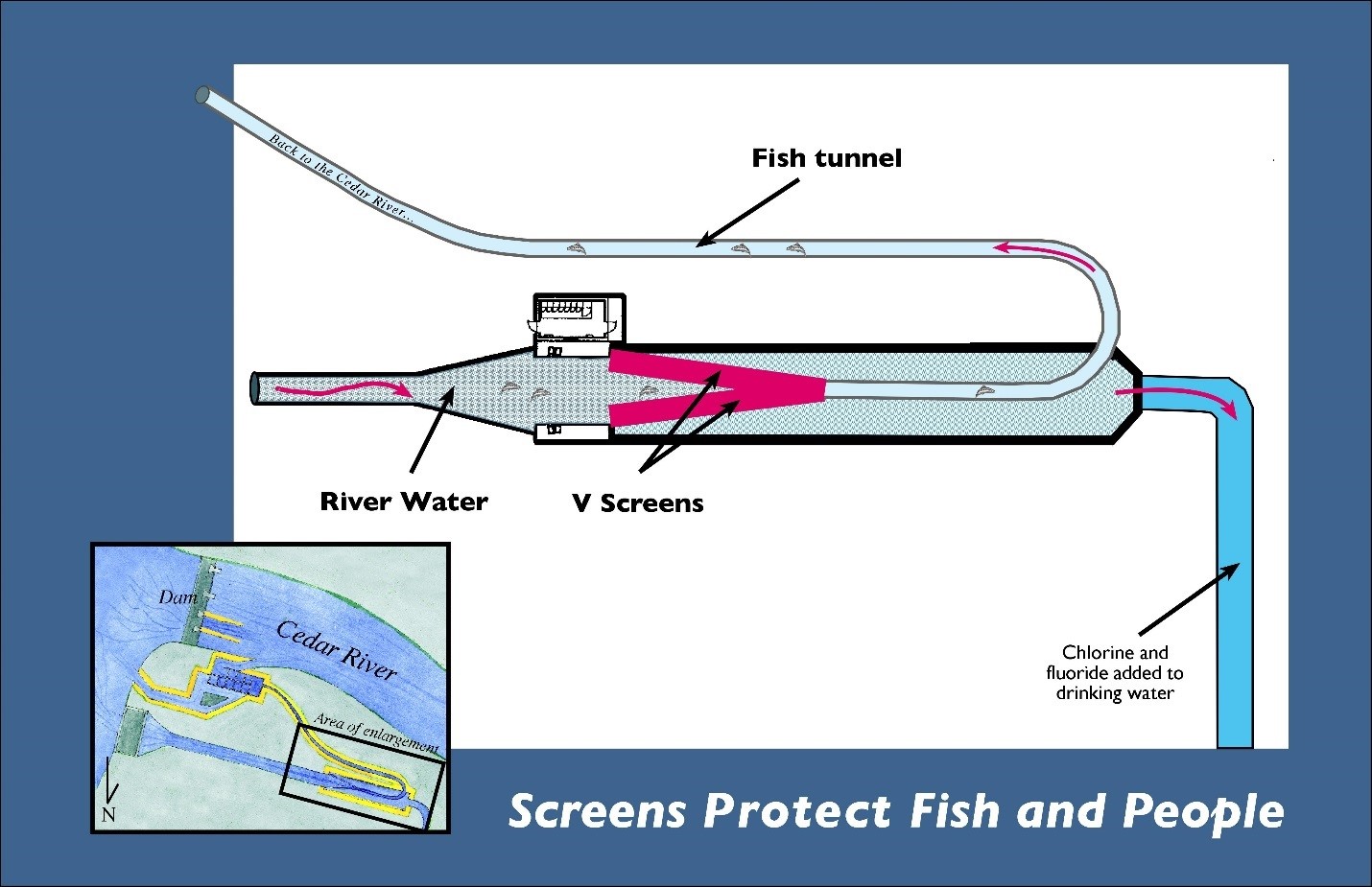 Back to the Cedar River...

Fish tunnel

River Water

V Screens

Chlorine and fluoride added to drinking water

Dam

Cedar River

Area of enlargement

N

Screens Protect Fish and People